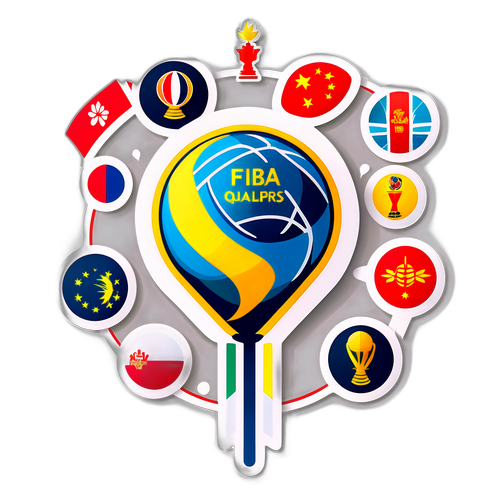 FIBA
QUALPRS