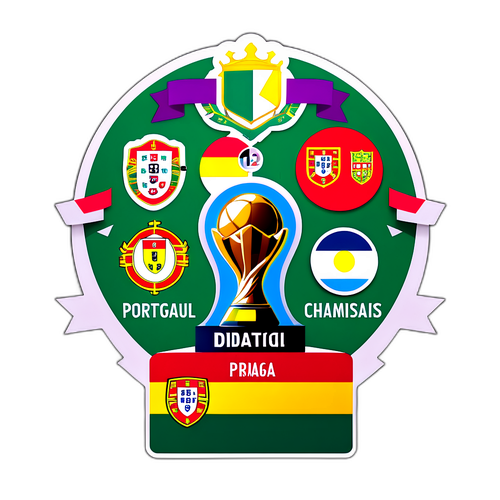 12

PORTGAUL

CHAMISAIS

DIDATIDI

PRIAGA